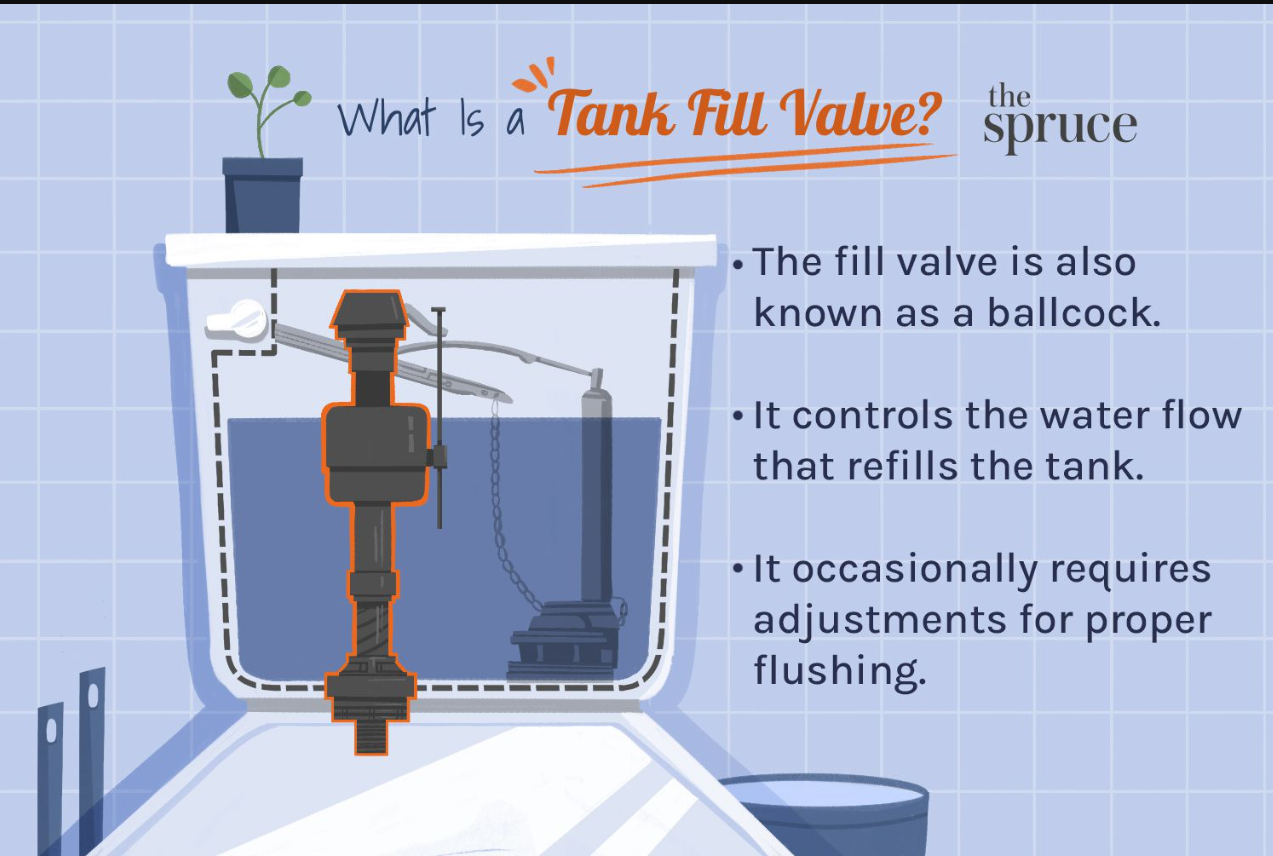 What Is a Tank Fill Valve?

the spruce

• The fill valve is also known as a ballcock.

• It controls the water flow that refills the tank.

• It occasionally requires adjustments for proper flushing.